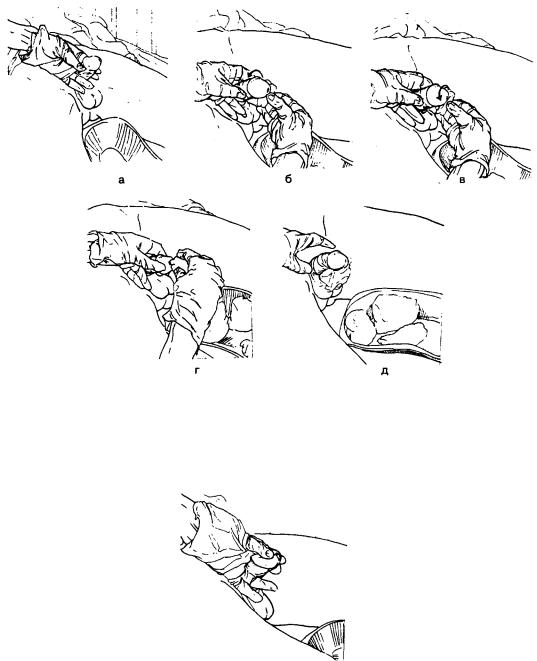 а

б

в

г

д