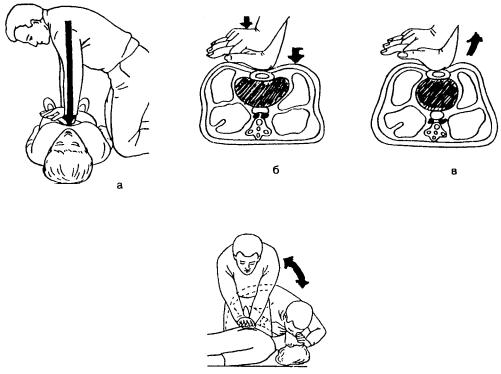 а

б

в