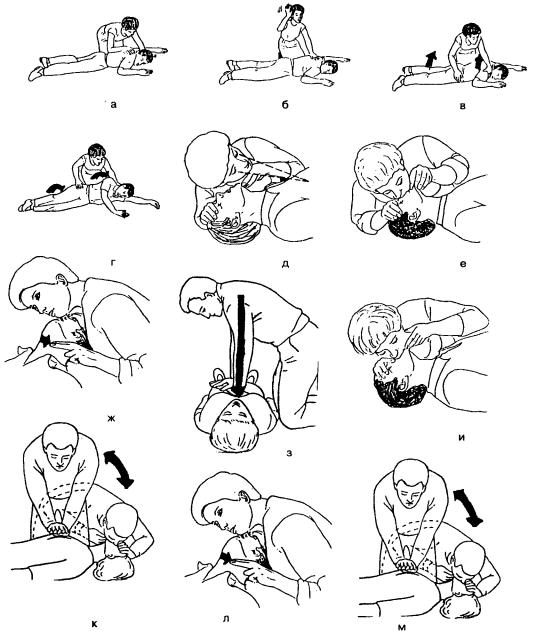 а б в

г д е

ж з и

к л м