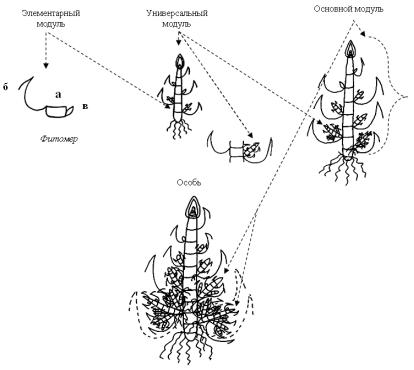 Элементарный модуль

Универсальный модуль

Основной модуль

б

а

в

Фитомер

Особь