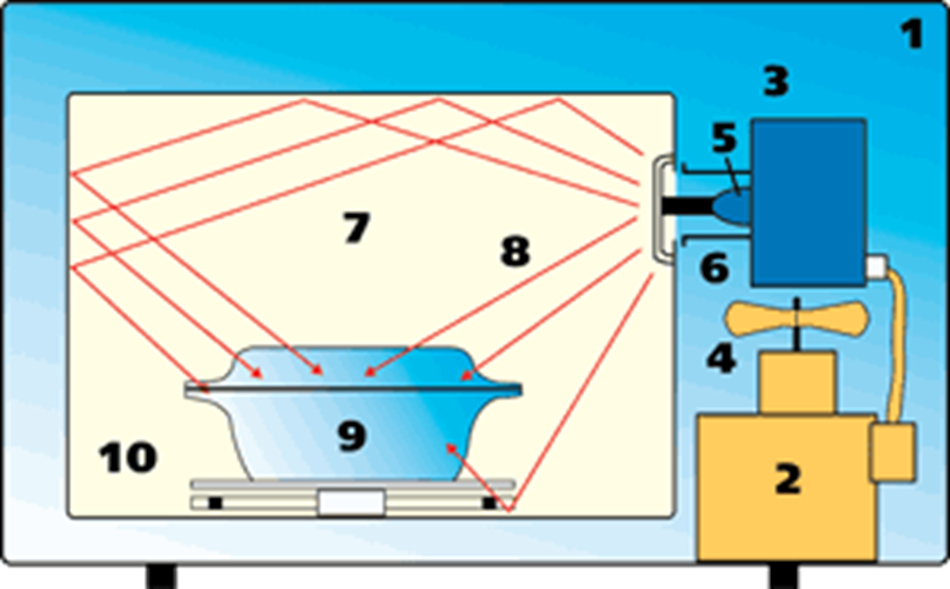 1
3
5
7
8
6
4
9
10
2