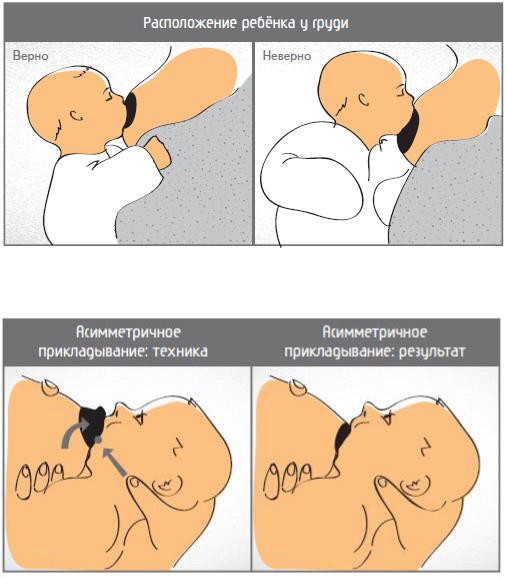 Расположение ребёнка у груди

Верно

Неверно

Асимметричное прикладывание: техника

Асимметричное прикладывание: результат