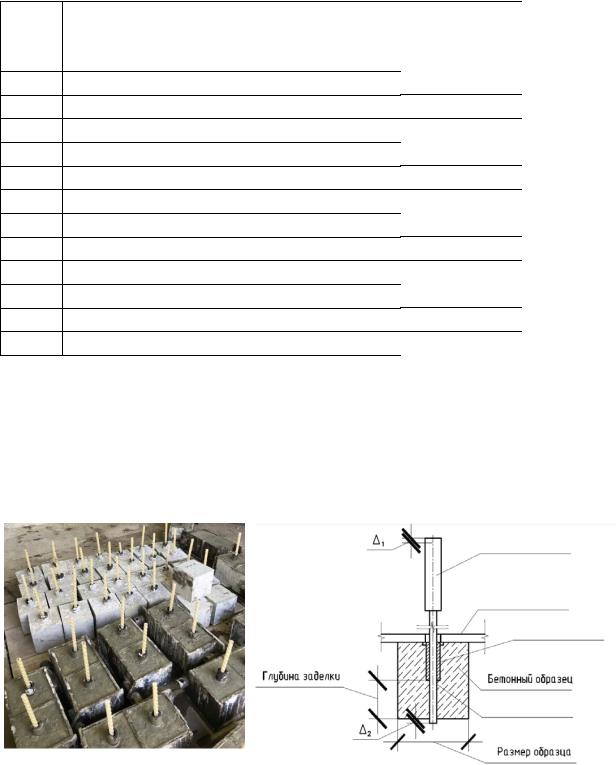 $\Delta_1$

Глубина заделки

Бетонный образец

$\Delta_2$

Размер образца