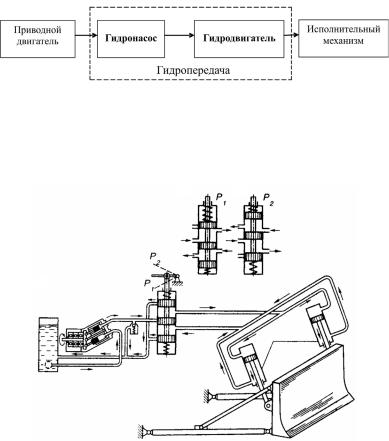 Приводной двигатель

Гидронасос

Гидродвигатель

Исполнительный механизм

Гидропередача

$P_1$

$P_2$

$P_2$

$P_1$